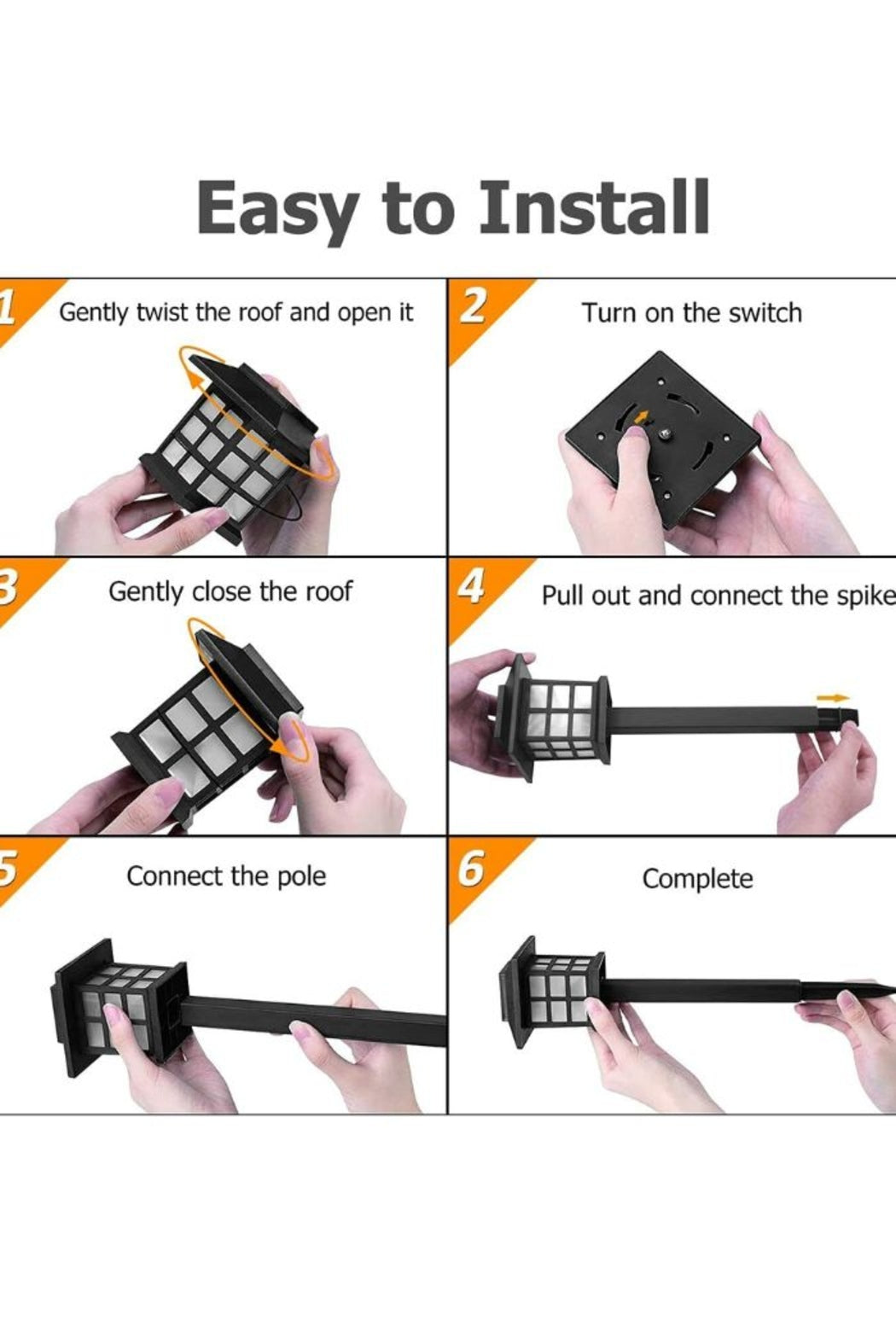 Easy to Install

1 Gently twist the roof and open it

2 Turn on the switch

3 Gently close the roof

4 Pull out and connect the spike

5 Connect the pole

6 Complete