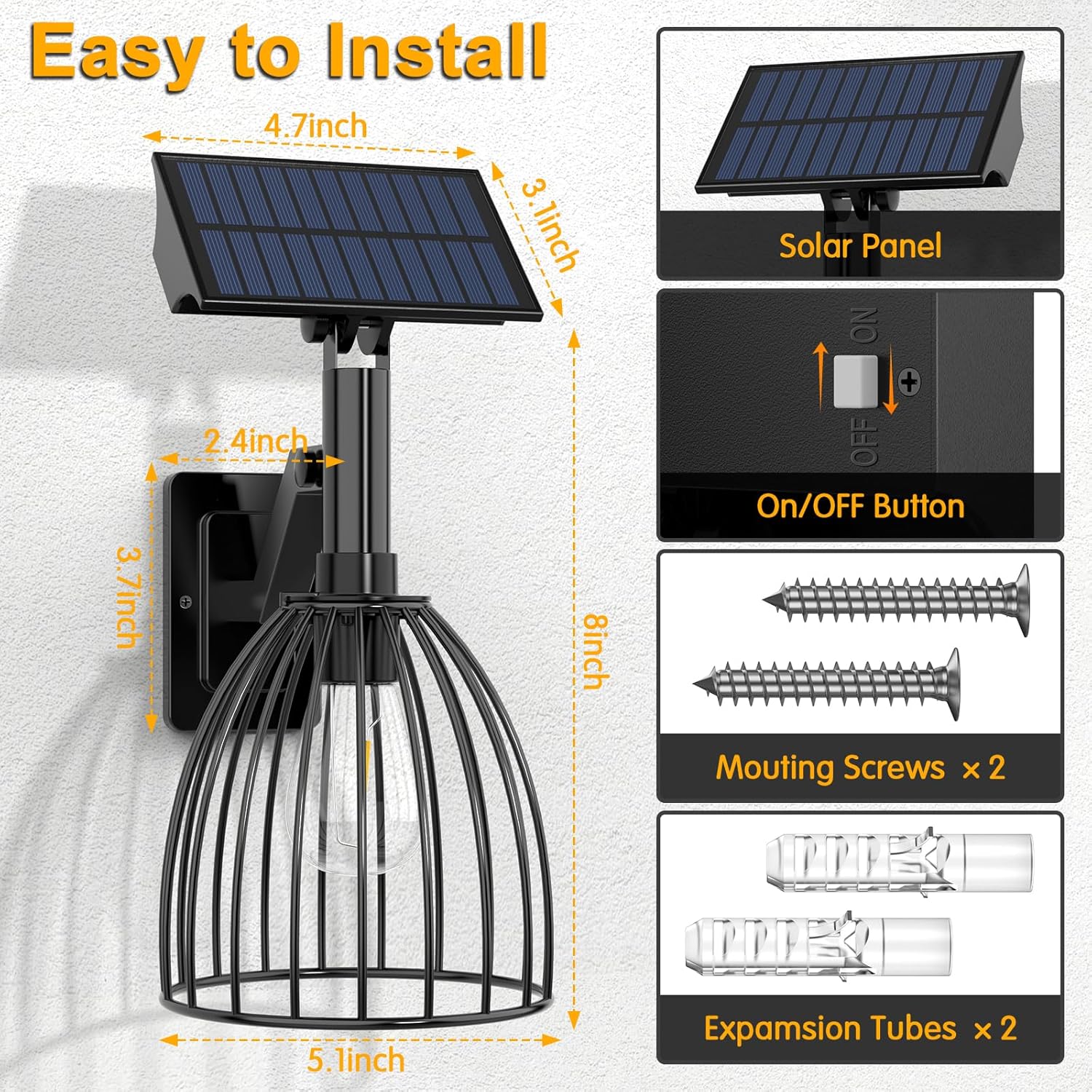 Easy to Install

4.7inch

3.1inch

2.4inch

3.7inch

8inch

5.1inch

Solar Panel

ON

OFF

On/OFF Button

Mouting Screws ×2

Expamsion Tubes ×2