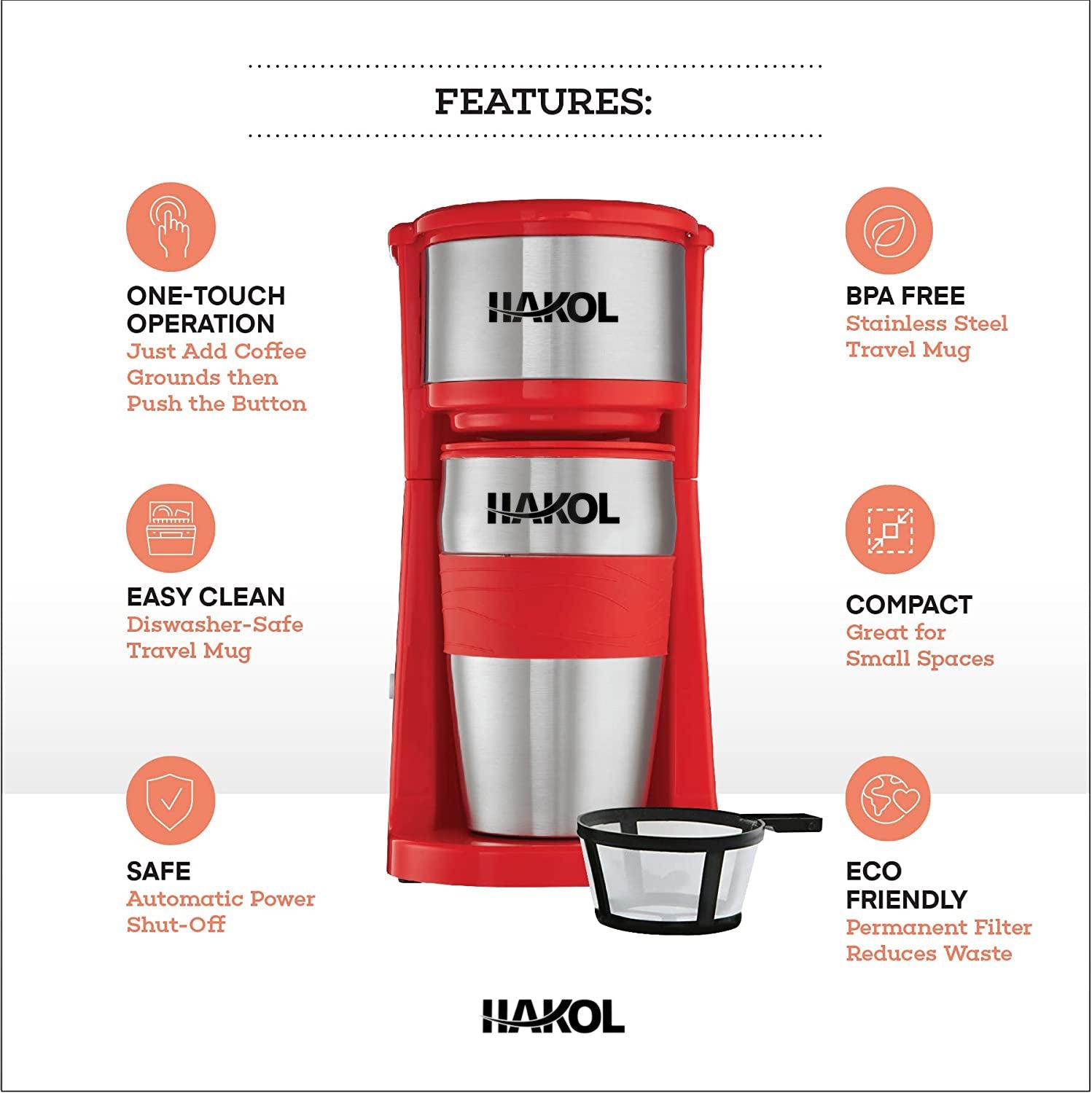 FEATURES:

ONE-TOUCH OPERATION
Just Add Coffee Grounds then Push the Button

EASY CLEAN
Diswasher-Safe Travel Mug

SAFE
Automatic Power Shut-Off

HAKOL

HAKOL

BPA FREE
Stainless Steel Travel Mug

COMPACT
Great for Small Spaces

ECO FRIENDLY
Permanent Filter Reduces Waste

HAKOL