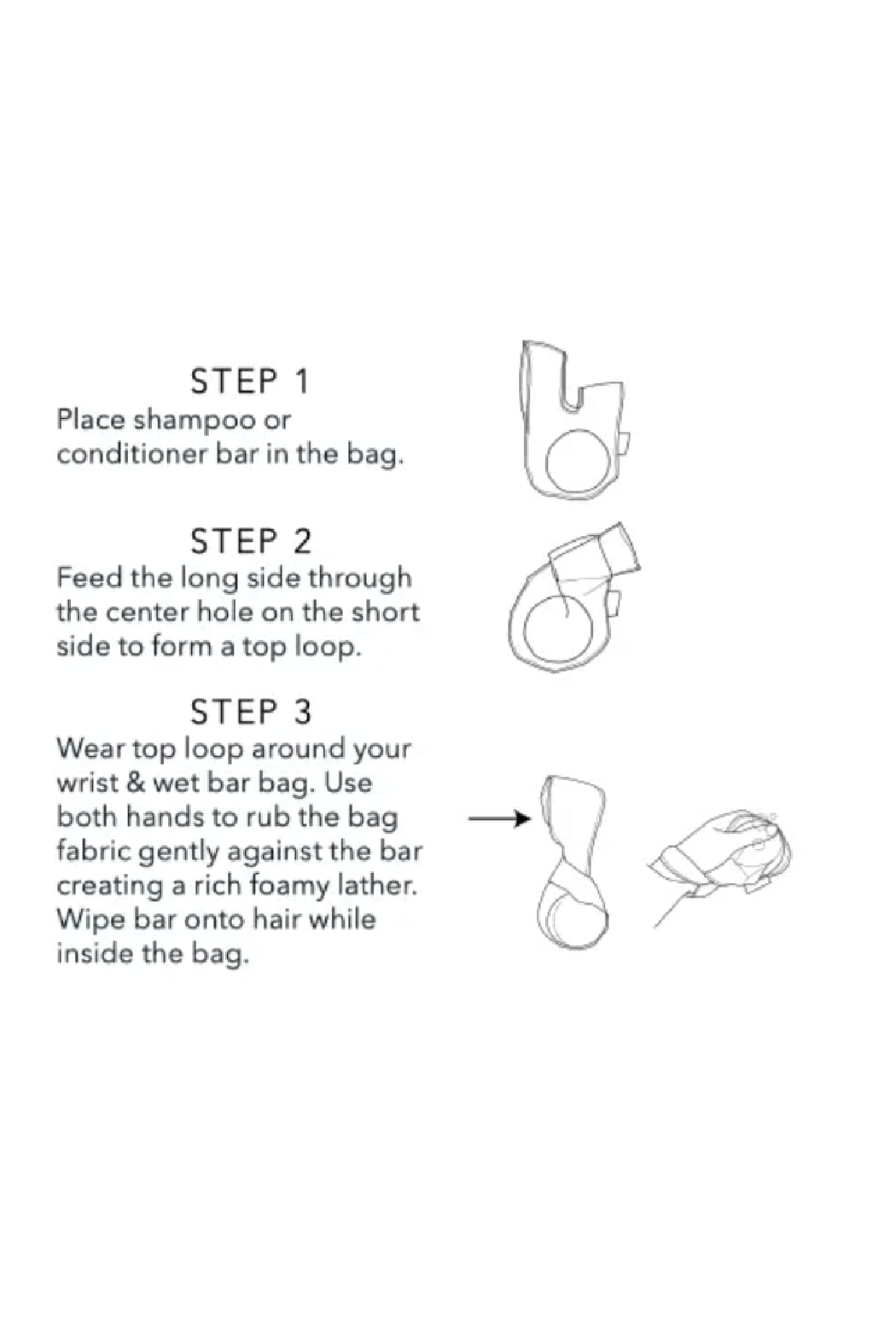 STEP 1
Place shampoo or conditioner bar in the bag.

STEP 2
Feed the long side through the center hole on the short side to form a top loop.

STEP 3
Wear top loop around your wrist & wet bar bag. Use both hands to rub the bag fabric gently against the bar creating a rich foamy lather. Wipe bar onto hair while inside the bag.