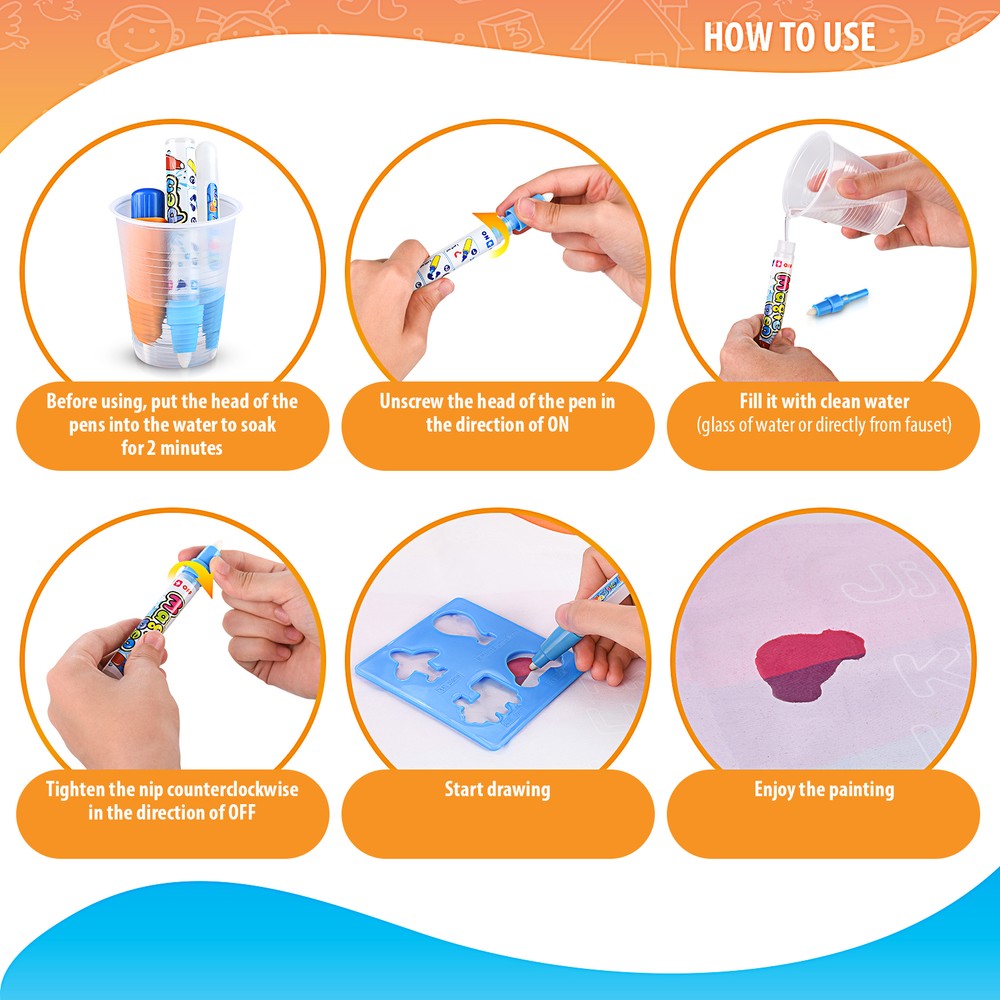 HOW TO USE

Before using, put the head of the pens into the water to soak for 2 minutes

Unscrew the head of the pen in the direction of ON

Fill it with clean water
(glass of water or directly from fauset)

Tighten the nip counterclockwise in the direction of OFF

Start drawing

Enjoy the painting