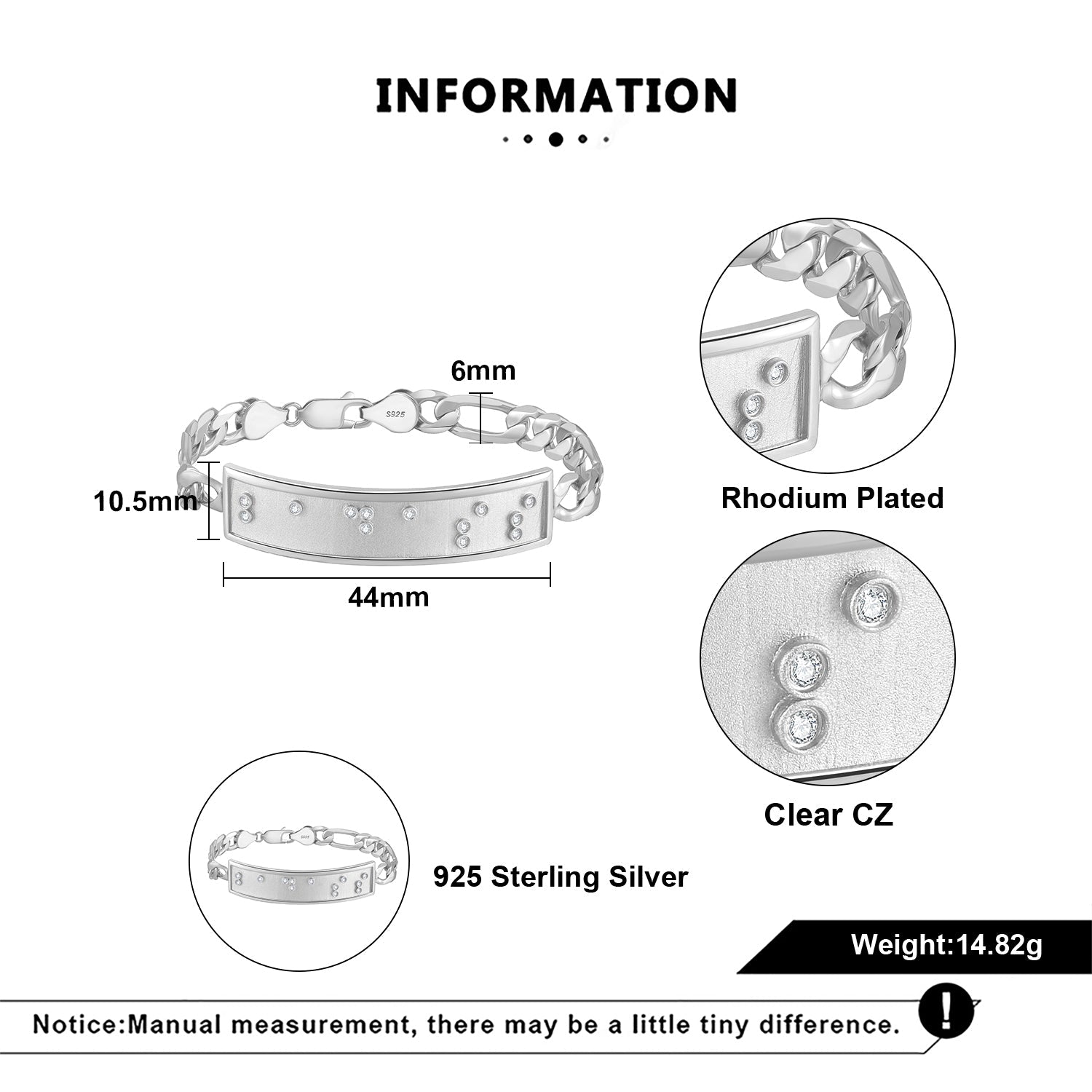 INFORMATION

6mm

S925

10.5mm

44mm

Rhodium Plated

Clear CZ

925 Sterling Silver

Weight:14.82g

Notice:Manual measurement, there may be a little tiny difference.

!