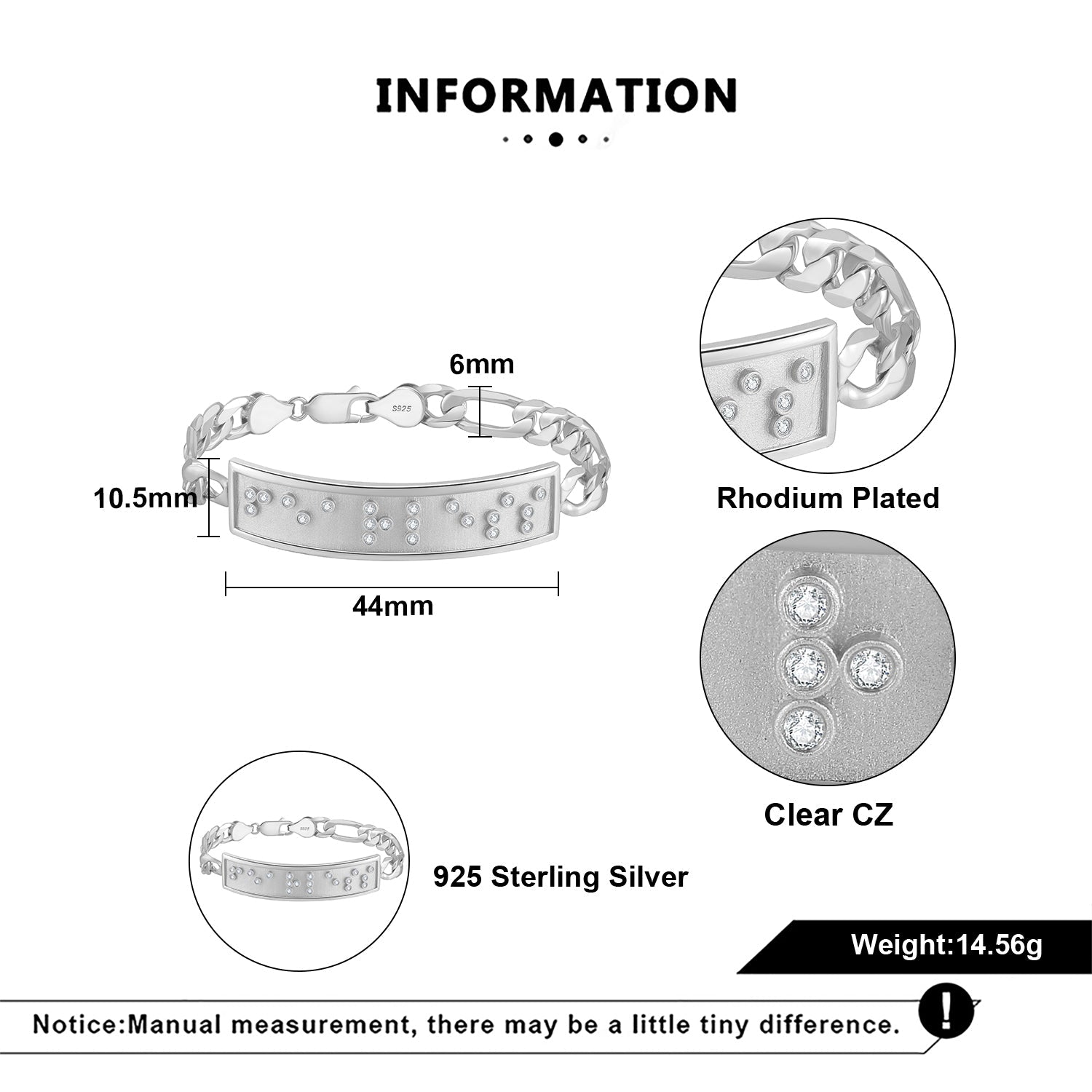 INFORMATION

6mm

S925

10.5mm

44mm

Rhodium Plated

Clear CZ

925 Sterling Silver

Weight:14.56g

Notice:Manual measurement, there may be a little tiny difference.

!