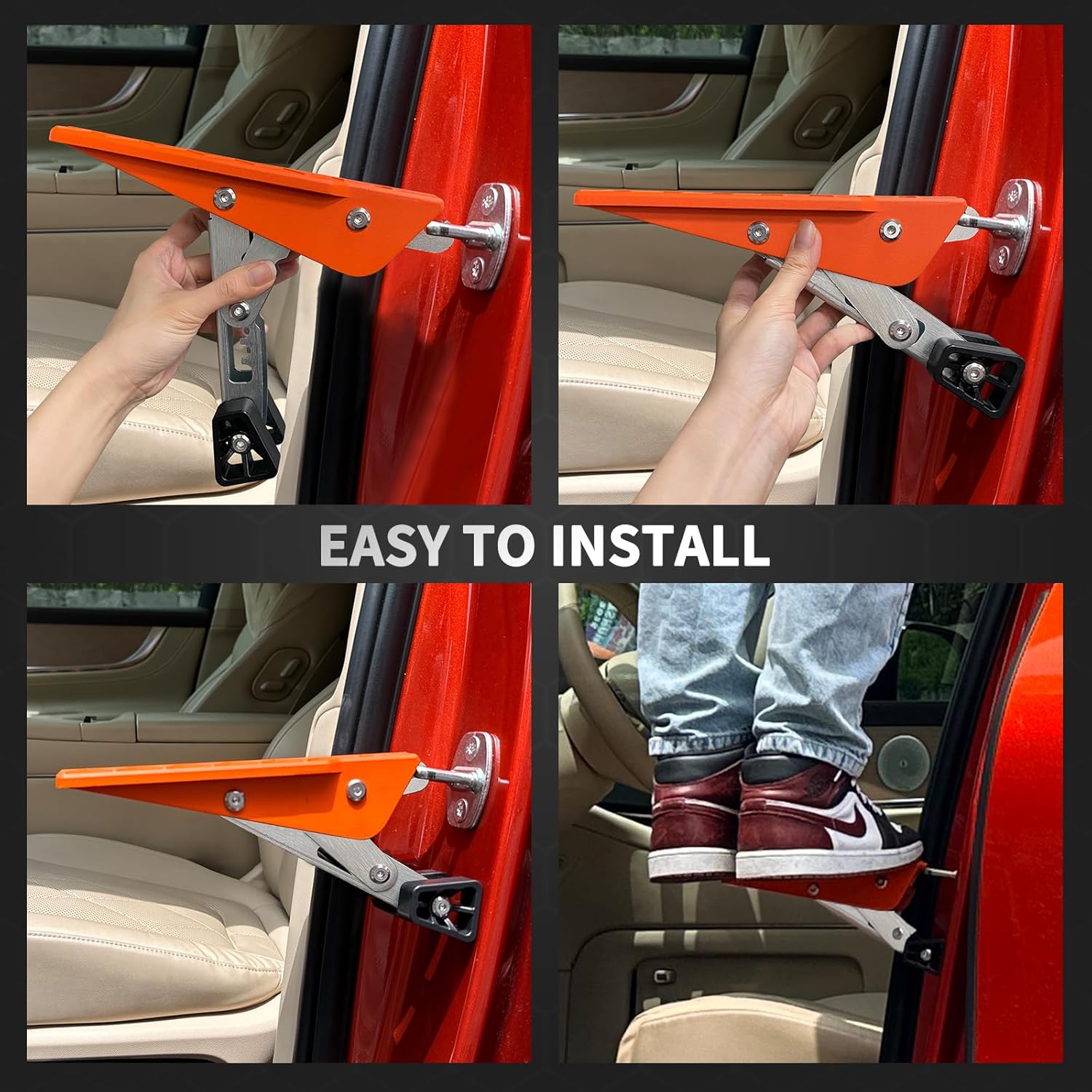 EASY TO INSTALL